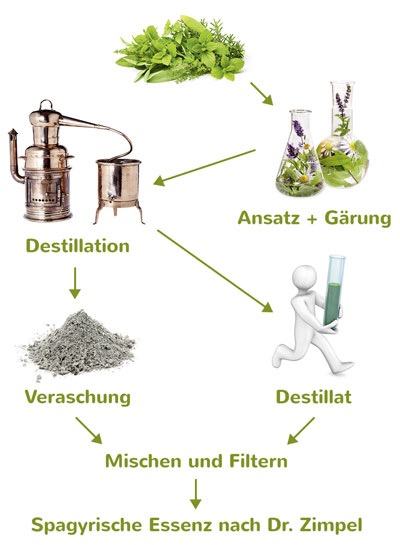 Ansatz + Gärung

Destillation

Veraschung

Destillat

Mischen und Filtern

Spagyrische Essenz nach Dr. Zimpel